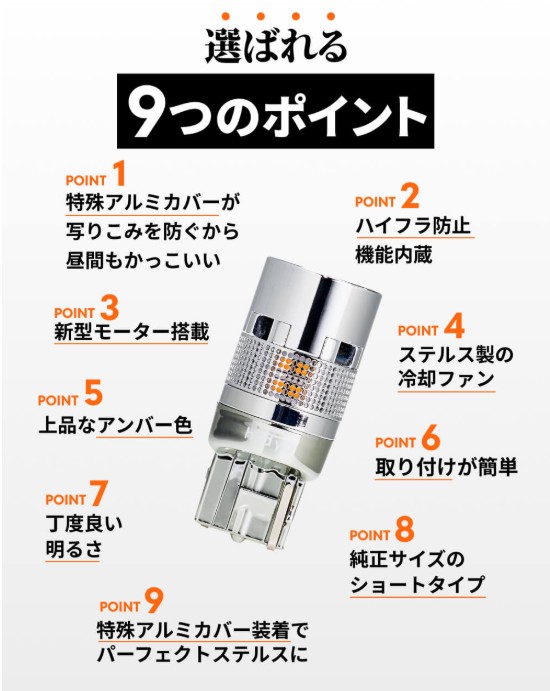 選ばれる

9つのポイント

POINT 1
特殊アルミカバーが写りこみを防ぐから昼間もかっこいい

POINT 2
ハイフラ防止機能内蔵

POINT 3
新型モーター搭載

POINT 4
ステルス製の冷却ファン

POINT 5
上品なアンバー色

POINT 6
取り付けが簡単

POINT 7
丁度良い明るさ

POINT 8
純正サイズのショートタイプ

POINT 9
特殊アルミカバー装着でパーフェクトステルスに