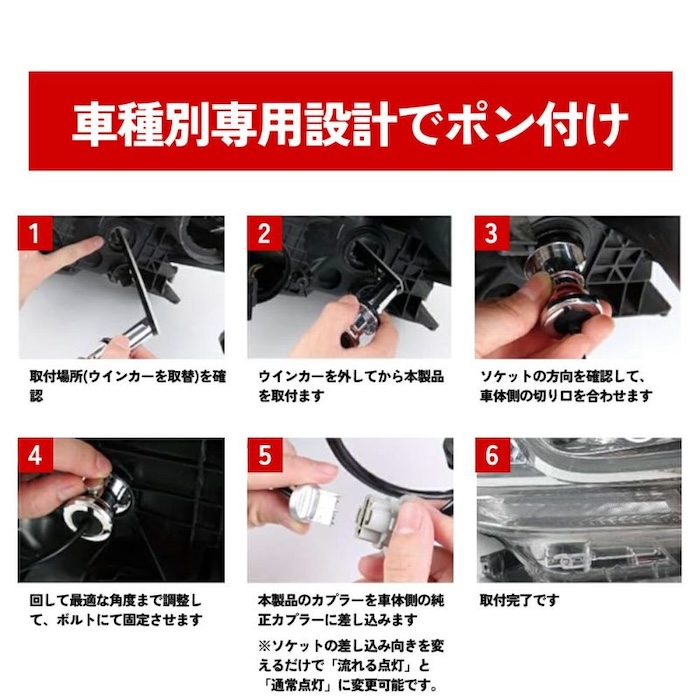 車種別専用設計でポン付け

1

取付場所(ウインカーを取替)を確認

2

ウインカーを外してから本製品を取付ます

3

ソケットの方向を確認して、車体側の切り口を合わせます

4

回して最適な角度まで調整して、ボルトにて固定させます

5

本製品のカプラーを車体側の純正カプラーに差し込みます

※ソケットの差し込み向きを変えるだけで「流れる点灯」と「通常点灯」に変更可能です。

6

取付完了です