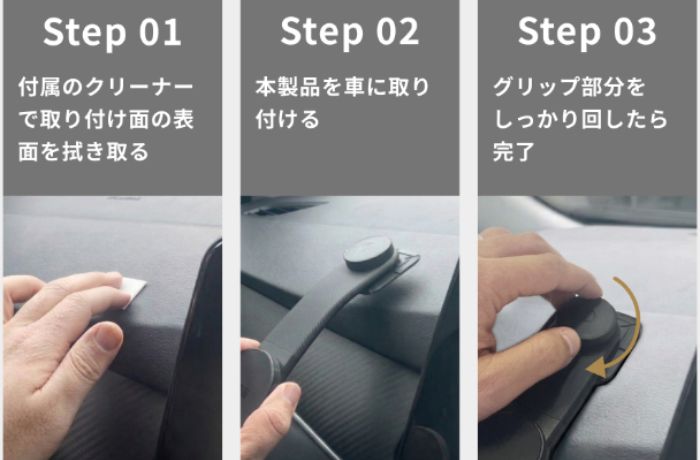 Step 01

付属のクリーナーで取り付け面の表面を拭き取る

Step 02

本製品を車に取り付ける

Step 03

グリップ部分をしっかり回したら完了