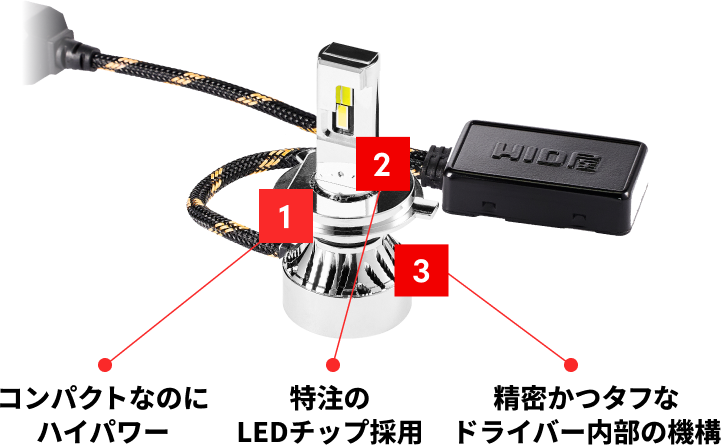 HID屋

2

1

3

コンパクトなのに
ハイパワー

特注の
LEDチップ採用

精密かつタフな
ドライバー内部の機構